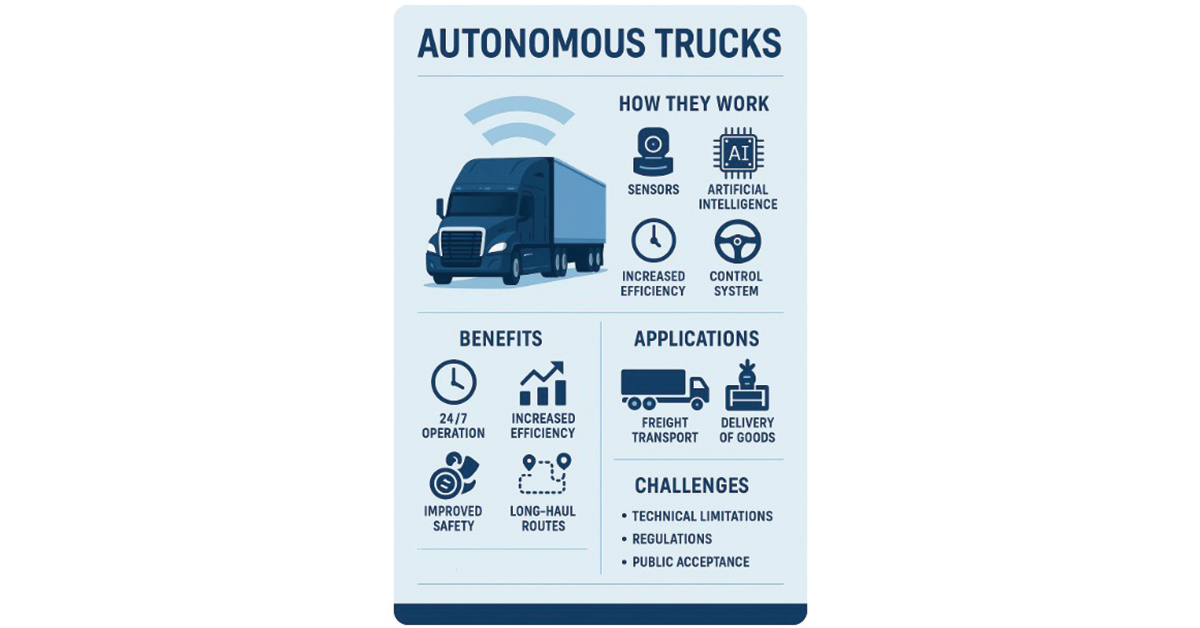 AUTONOMOUS TRUCKS

HOW THEY WORK

AI

SENSORS

ARTIFICIAL INTELLIGENCE

INCREASED EFFICIENCY

CONTROL SYSTEM

BENEFITS

24/7 OPERATION

INCREASED EFFICIENCY

IMPROVED SAFETY

LONG-HAUL ROUTES

APPLICATIONS

FREIGHT TRANSPORT

DELIVERY OF GOODS

CHALLENGES

• TECHNICAL LIMITATIONS
• REGULATIONS
• PUBLIC ACCEPTANCE