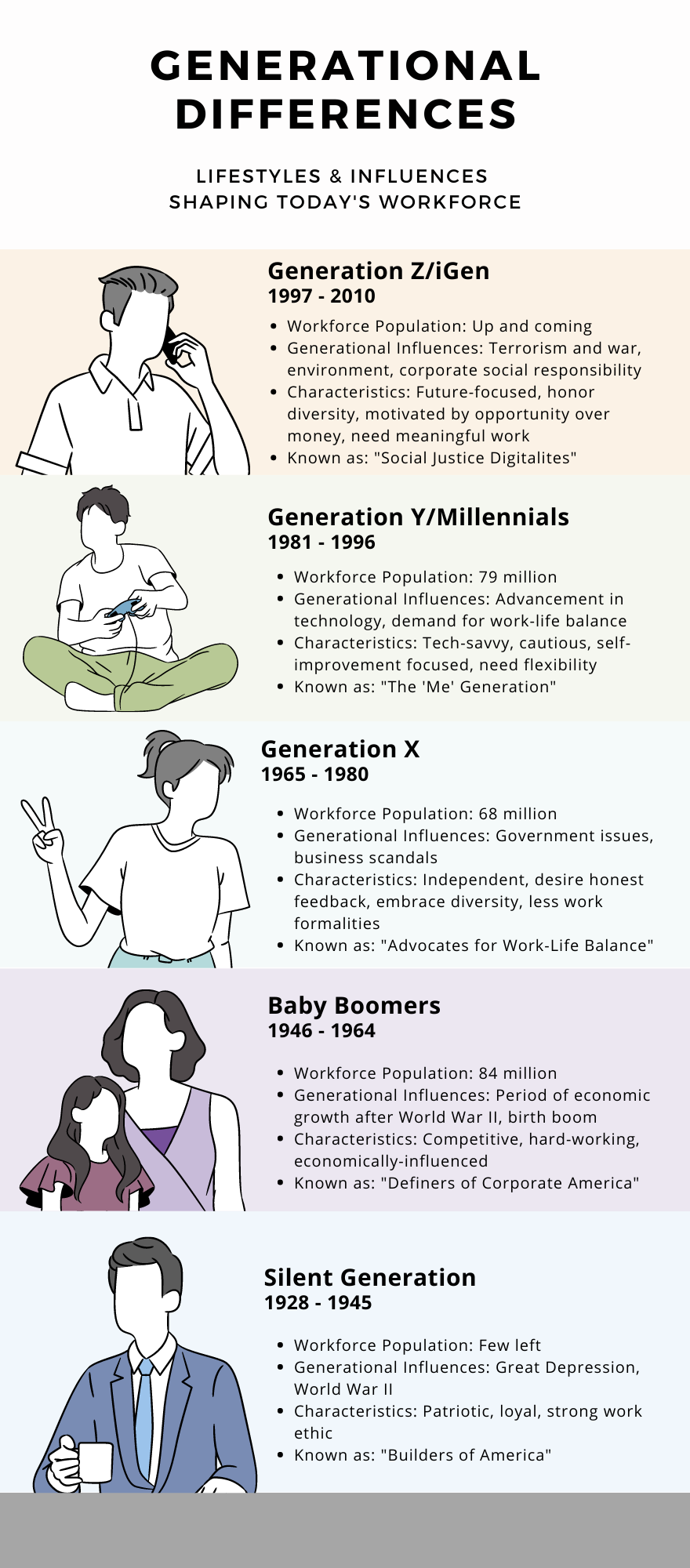 GENERATIONAL DIFFERENCES

LIFESTYLES & INFLUENCES SHAPING TODAY'S WORKFORCE

Generation Z/iGen
1997 - 2010

- Workforce Population: Up and coming
- Generational Influences: Terrorism and war, environment, corporate social responsibility
- Characteristics: Future-focused, honor diversity, motivated by opportunity over money, need meaningful work
- Known as: "Social Justice Digitalites"

Generation Y/Millennials
1981 - 1996

- Workforce Population: 79 million
- Generational Influences: Advancement in technology, demand for work-life balance
- Characteristics: Tech-savvy, cautious, self-improvement focused, need flexibility
- Known as: "The 'Me' Generation"

Generation X
1965 - 1980

- Workforce Population: 68 million
- Generational Influences: Government issues, business scandals
- Characteristics: Independent, desire honest feedback, embrace diversity, less work formalities
- Known as: "Advocates for Work-Life Balance"

Baby Boomers
1946 - 1964

- Workforce Population: 84 million
- Generational Influences: Period of economic growth after World War II, birth boom
- Characteristics: Competitive, hard-working, economically-influenced
- Known as: "Definers of Corporate America"

Silent Generation
1928 - 1945

- Workforce Population: Few left
- Generational Influences: Great Depression, World War II
- Characteristics: Patriotic, loyal, strong work ethic
- Known as: "Builders of America"